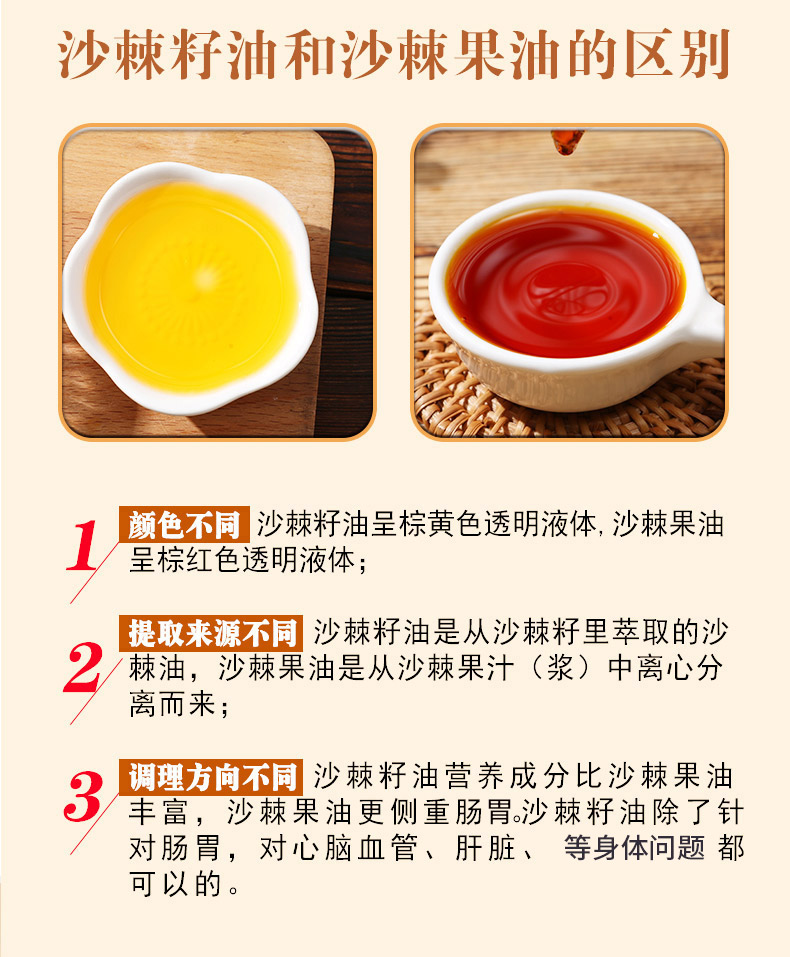 沙棘籽油和沙棘果油的区别

1 颜色不同 沙棘籽油呈棕黄色透明液体,沙棘果油呈棕红色透明液体;

2 提取来源不同 沙棘籽油是从沙棘籽里萃取的沙棘油，沙棘果油是从沙棘果汁（浆）中离心分离而来;

3 调理方向不同 沙棘籽油营养成分比沙棘果油丰富，沙棘果油更侧重肠胃。沙棘籽油除了针对肠胃，对心脑血管、肝脏、 等身体问题 都可以的。